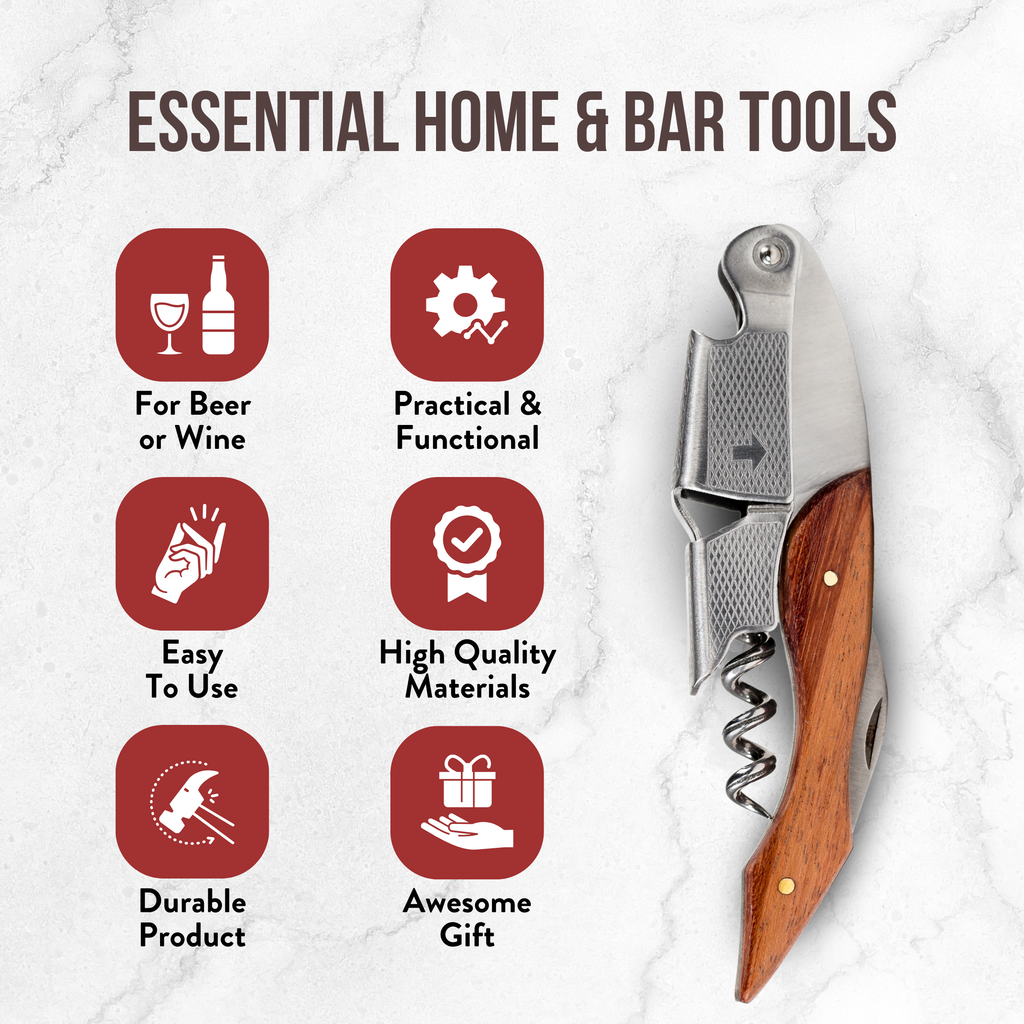 ESSENTIAL HOME & BAR TOOLS

For Beer or Wine

Practical & Functional

Easy To Use

High Quality Materials

Durable Product

Awesome Gift