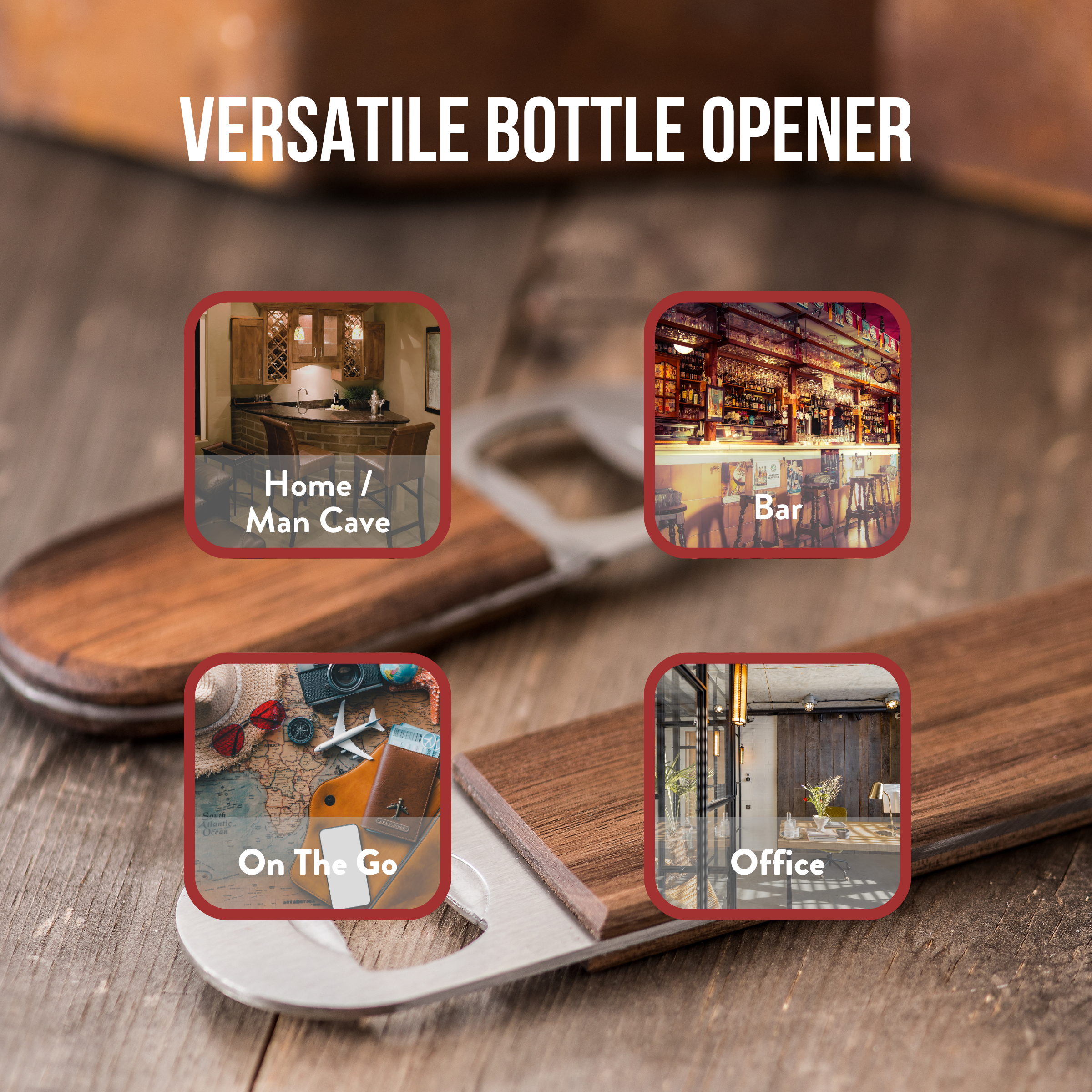 VERSATILE BOTTLE OPENER

Home / Man Cave

Bar

South Atlantic Ocean

On The Go

Office